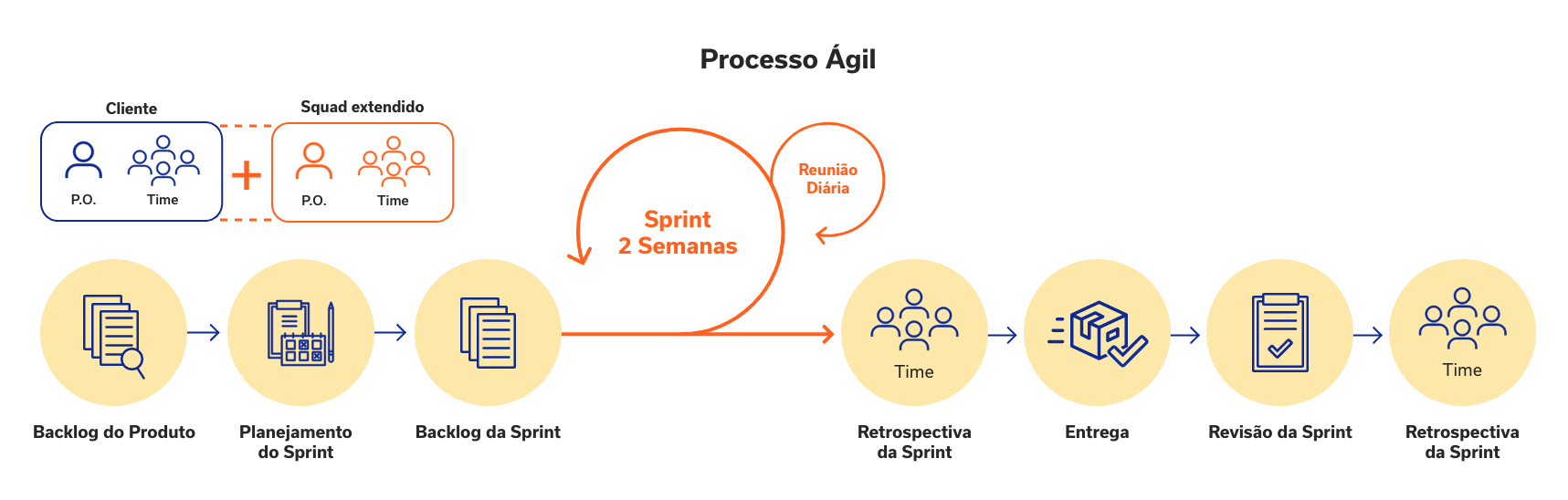 Processo Ágil

Cliente

P.O. Time

+

Squad extendido

P.O. Time

Sprint
2 Semanas

Reunião
Diária

Backlog do Produto

Planejamento do Sprint

Backlog da Sprint

Time

Retrospectiva da Sprint

Entrega

Revisão da Sprint

Time

Retrospectiva da Sprint